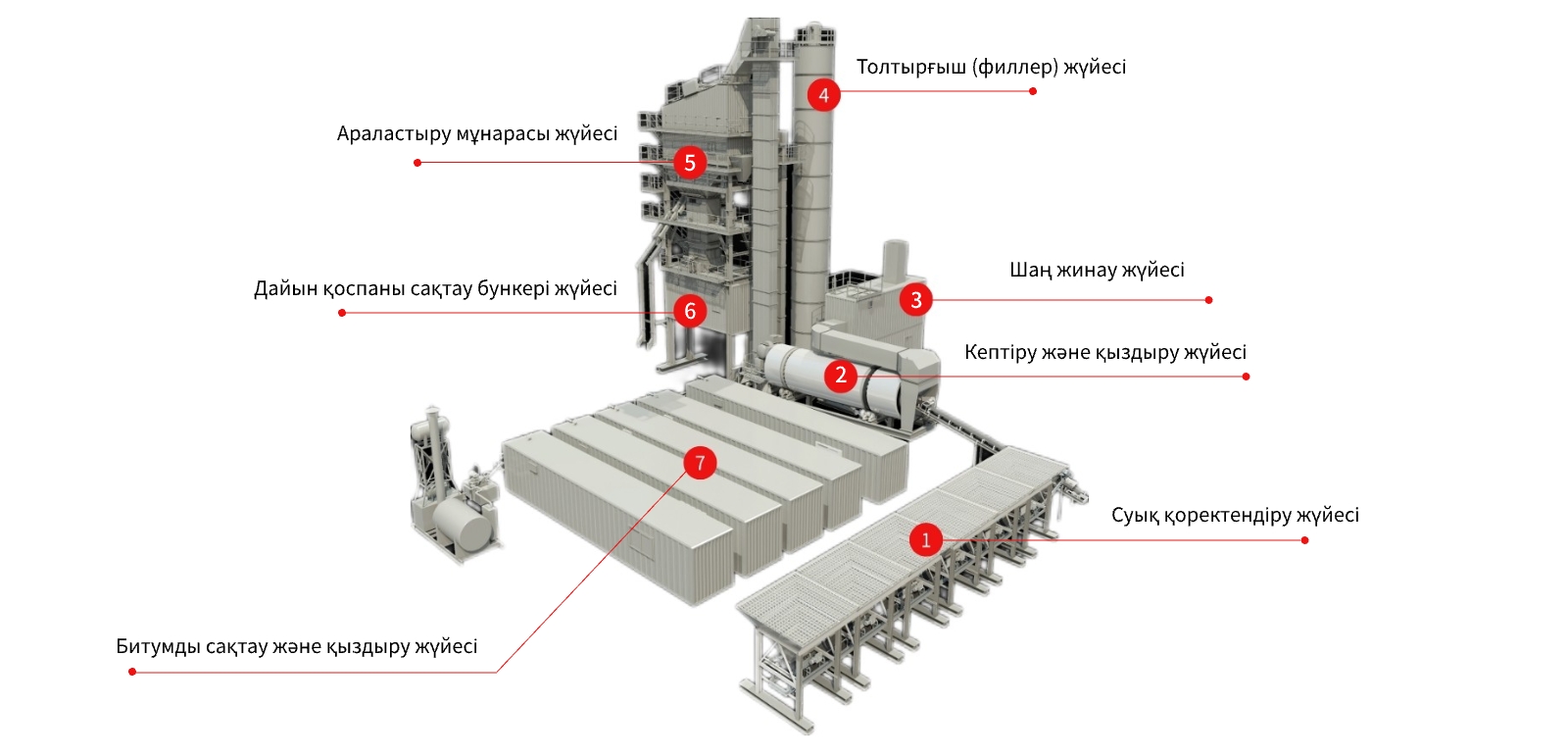 Толтырғыш (филлер) жүйесі
4
Араластыру мұнарасы жүйесі
5
Шаң жинау жүйесі
3
Дайын қоспаны сақтау бункері жүйесі
6
Кептіру және қыздыру жүйесі
2
7
Суық қоректендіру жүйесі
1
Битумды сақтау және қыздыру жүйесі