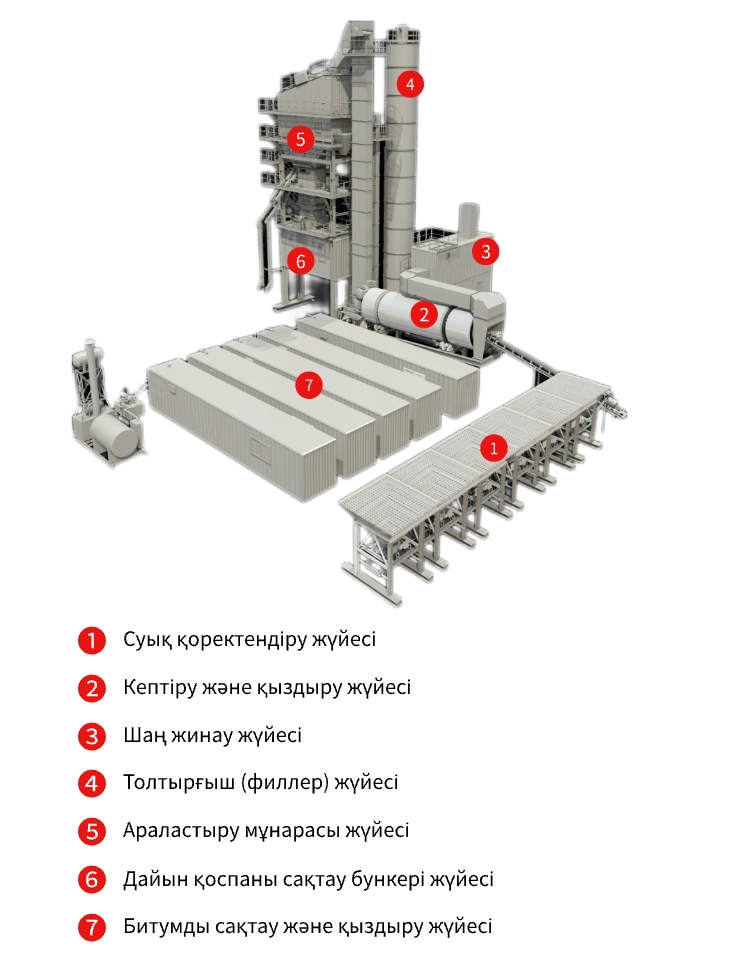 4

5

3

6

2

7

1

1 Суық қоректендіру жүйесі

2 Кептіру және қыздыру жүйесі

3 Шаң жинау жүйесі

4 Толтырғыш (филлер) жүйесі

5 Араластыру мұнарасы жүйесі

6 Дайын қоспаны сақтау бункері жүйесі

7 Битумды сақтау және қыздыру жүйесі